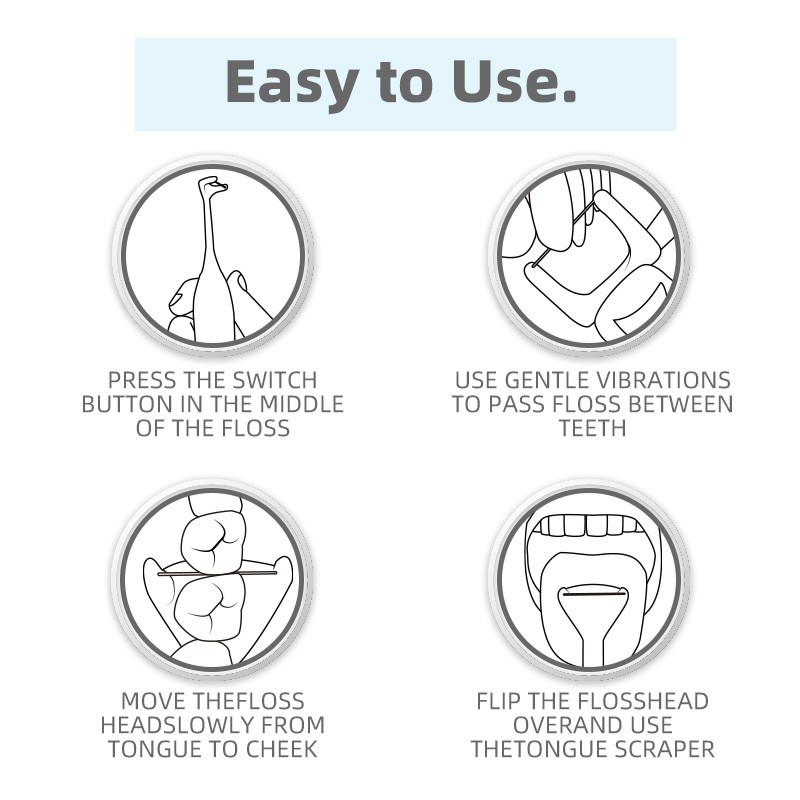 Easy to Use.

PRESS THE SWITCH BUTTON IN THE MIDDLE OF THE FLOSS

USE GENTLE VIBRATIONS TO PASS FLOSS BETWEEN TEETH

MOVE THEFLOSS HEADSLOWLY FROM TONGUE TO CHEEK

FLIP THE FLOSSHEAD OVERAND USE THETONGUE SCRAPER